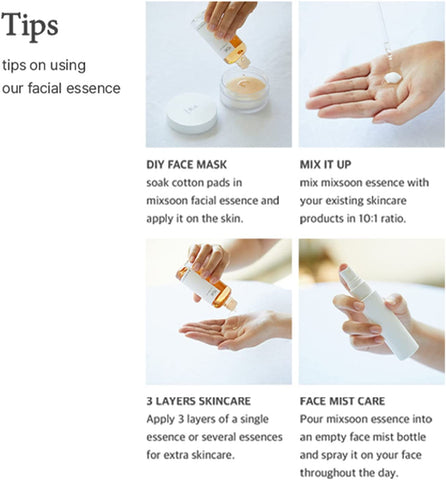 Tips

tips on using our facial essence

DIY FACE MASK
soak cotton pads in mixsoon facial essence and apply it on the skin.

MIX IT UP
mix mixsoon essence with your existing skincare products in 10:1 ratio.

3 LAYERS SKINCARE
Apply 3 layers of a single essence or several essences for extra skincare.

FACE MIST CARE
Pour mixsoon essence into an empty face mist bottle and spray it on your face throughout the day.